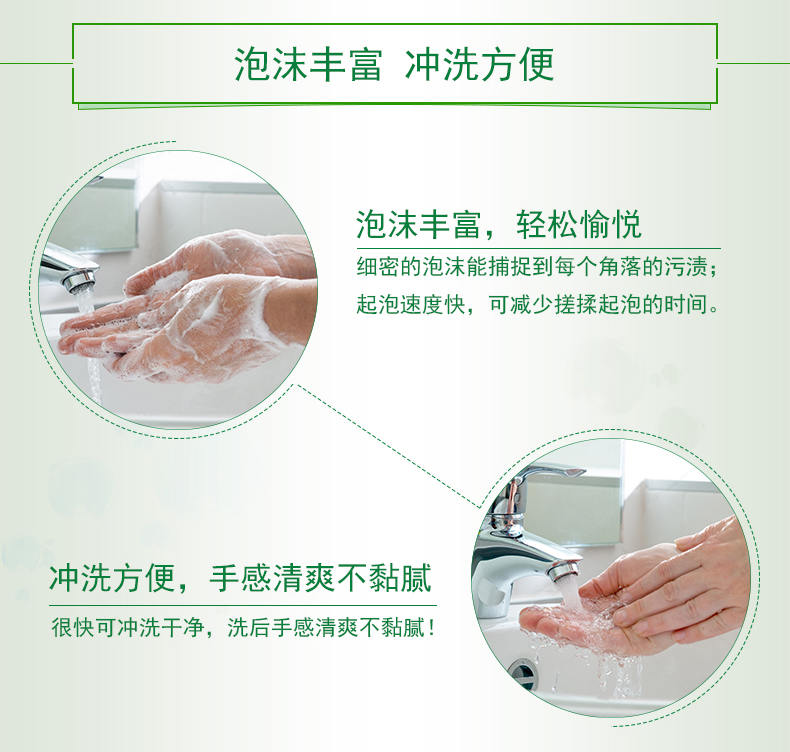 泡沫丰富 冲洗方便

泡沫丰富，轻松愉悦

细密的泡沫能捕捉到每个角落的污渍；起泡速度快，可减少搓揉起泡的时间。

冲洗方便，手感清爽不黏腻

很快可冲洗干净，洗后手感清爽不黏腻！